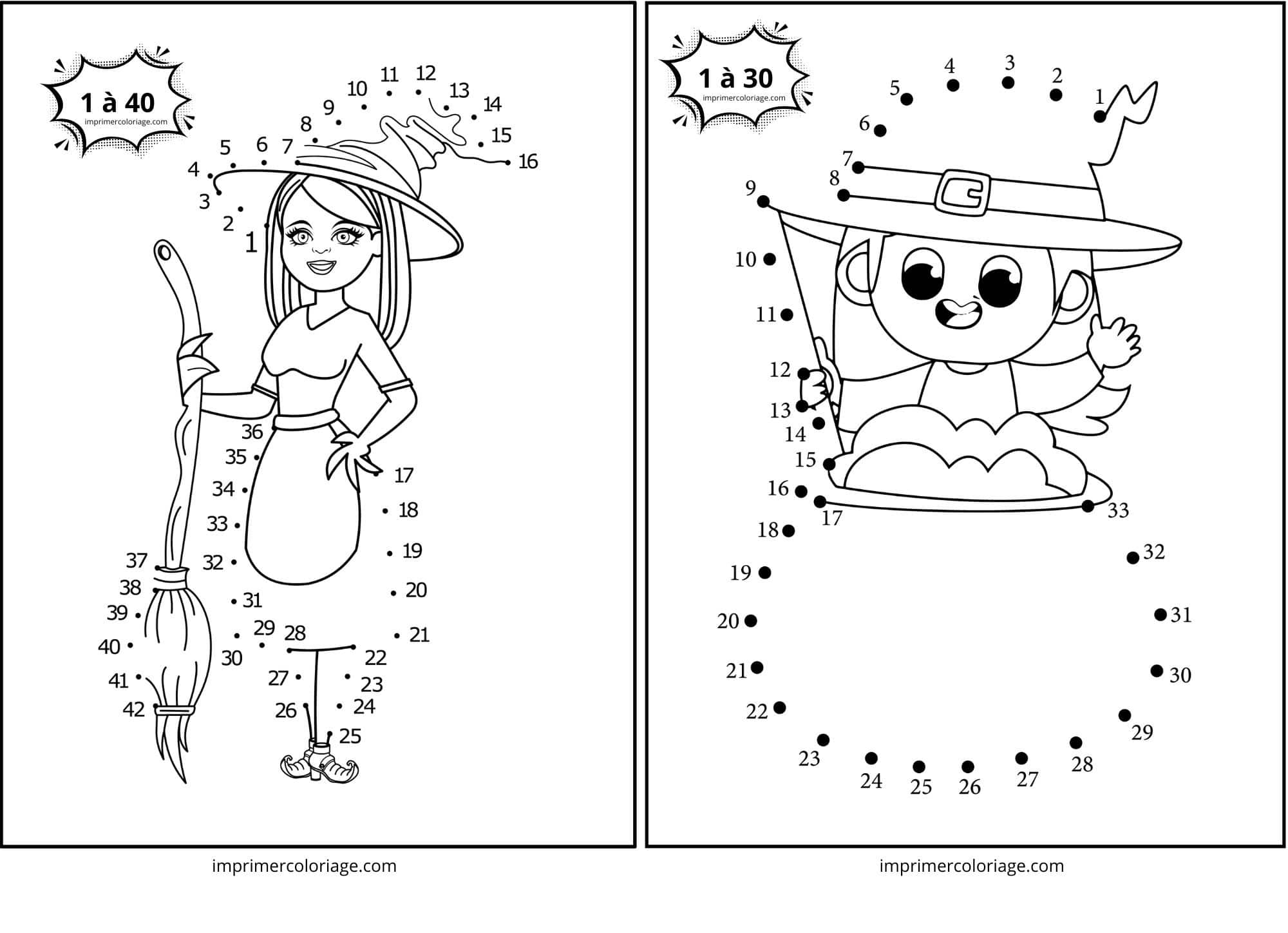 1 à 40
imprimercoloriage.com

1 2 3 4 5 6 7 8 9 10 11 12 13 14 15 16 17 18 19 20 21 22 23 24 25 26 27 28 29 30 31 32 33 34 35 36 37 38 39 40 41 42

imprimercoloriage.com

1 à 30
imprimercoloriage.com

1 2 3 4 5 6 7 8 9 10 11 12 13 14 15 16 17 18 19 20 21 22 23 24 25 26 27 28 29 30 31 32 33

imprimercoloriage.com