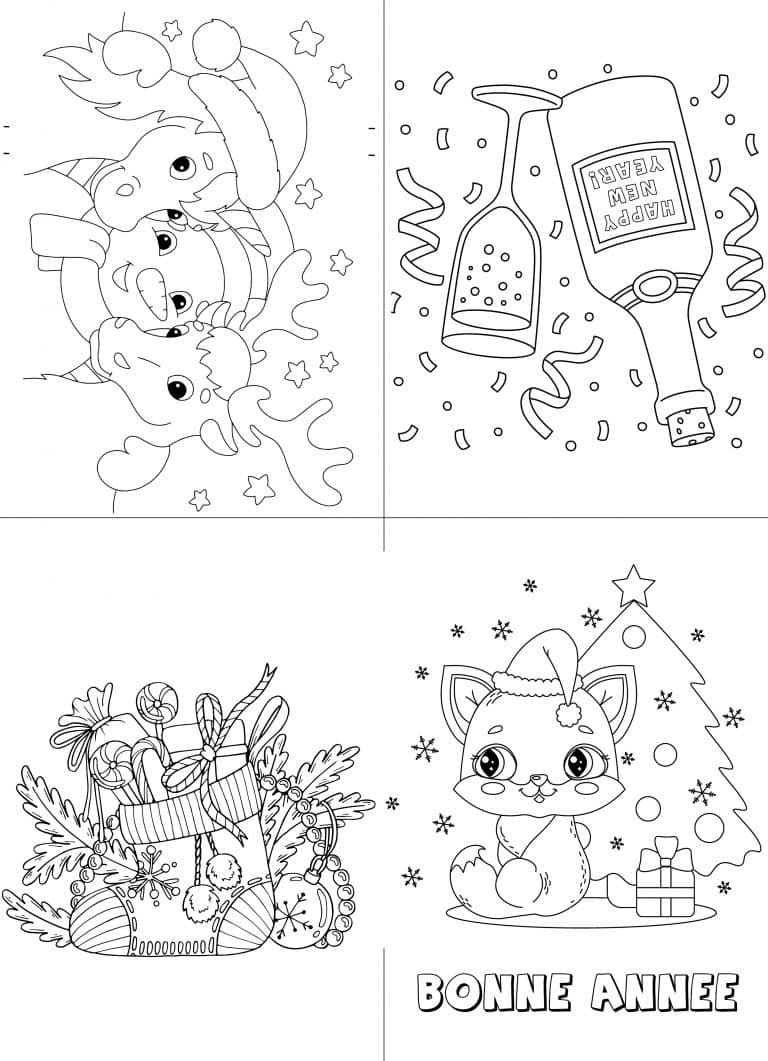 HAPPY NEW YEAR!

BONNE ANNEE